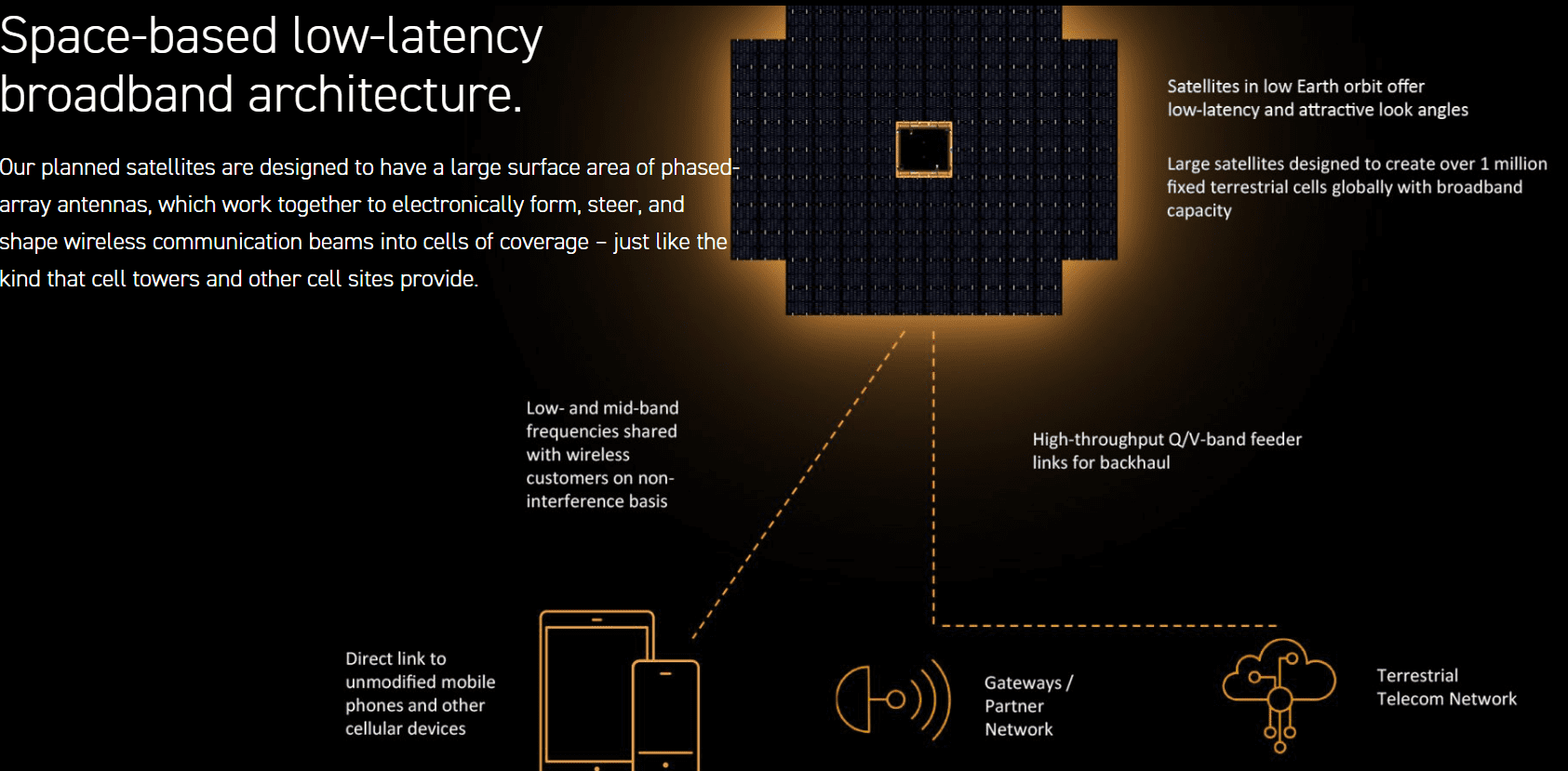 Space-based low-latency broadband architecture.

Our planned satellites are designed to have a large surface area of phased-array antennas, which work together to electronically form, steer, and shape wireless communication beams into cells of coverage – just like the kind that cell towers and other cell sites provide.

Satellites in low Earth orbit offer low-latency and attractive look angles

Large satellites designed to create over 1 million fixed terrestrial cells globally with broadband capacity

Low- and mid-band frequencies shared with wireless customers on non-interference basis

High-throughput Q/V-band feeder links for backhaul

Direct link to unmodified mobile phones and other cellular devices

Gateways / Partner Network

Terrestrial Telecom Network